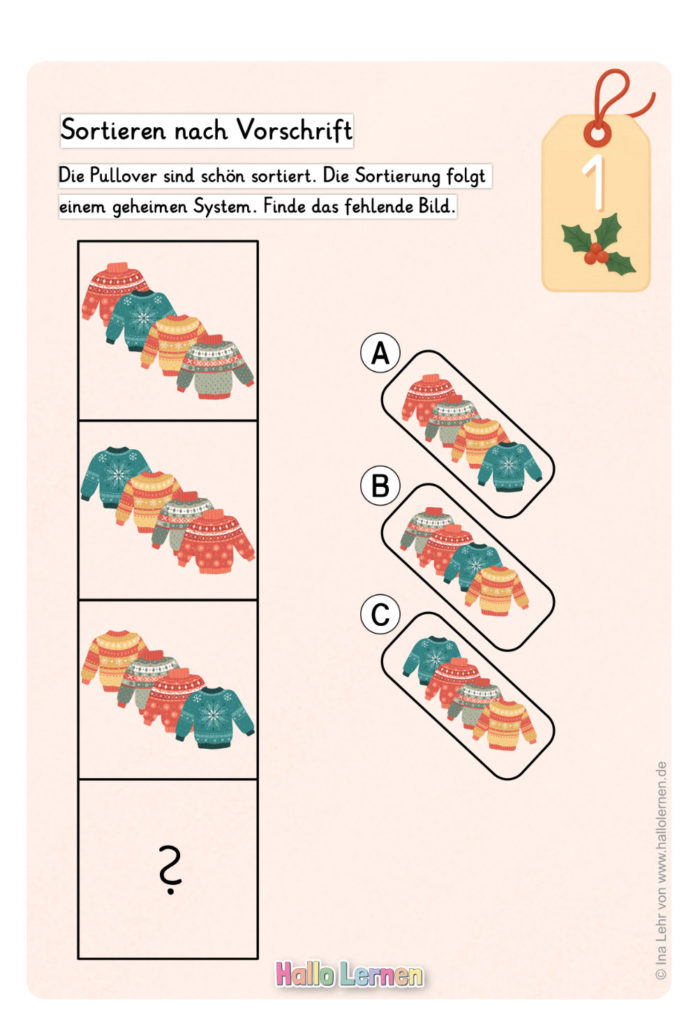 Sortieren nach Vorschrift

Die Pullover sind schön sortiert. Die Sortierung folgt einem geheimen System. Finde das fehlende Bild.

1

A

B

C

?

Hallo Lernen

© Ina Lehr von www.hallolernen.de